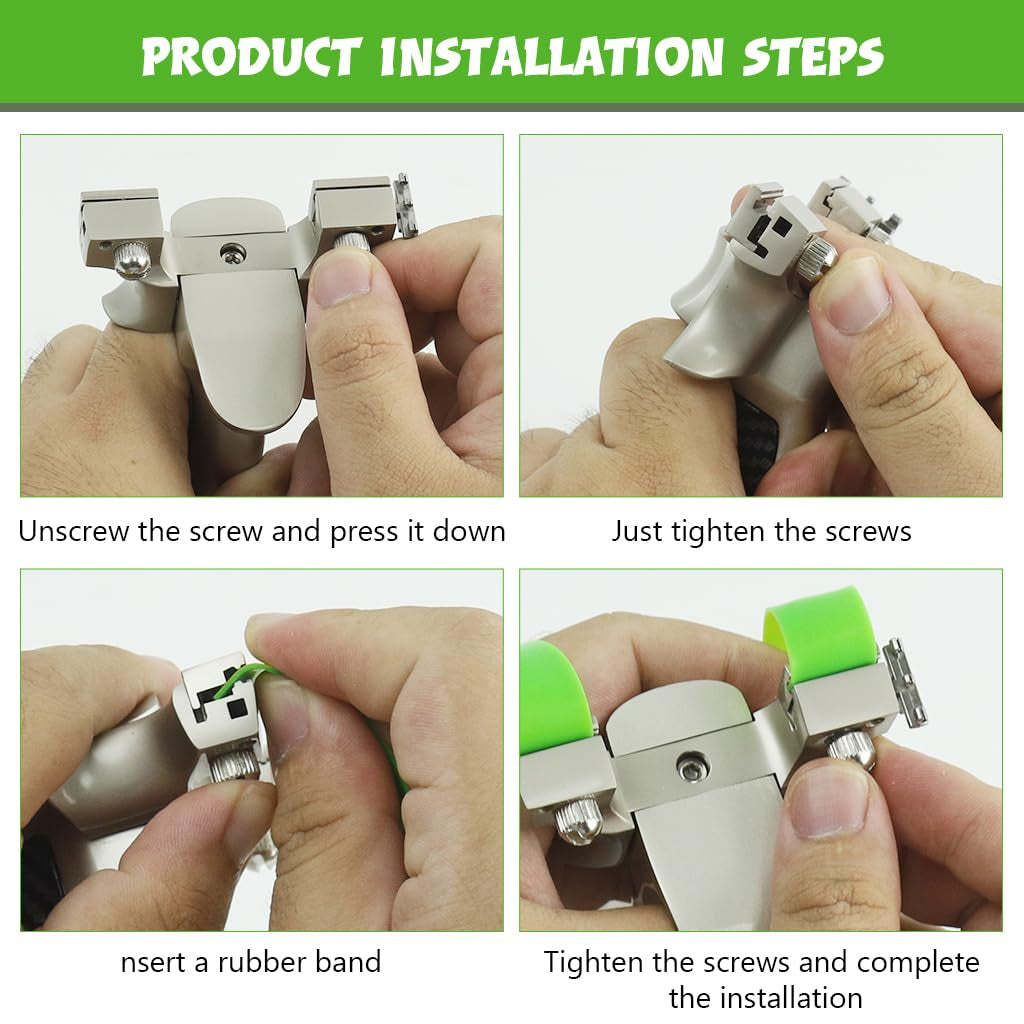 PRODUCT INSTALLATION STEPS

Unscrew the screw and press it down

Just tighten the screws

nsert a rubber band

Tighten the screws and complete the installation