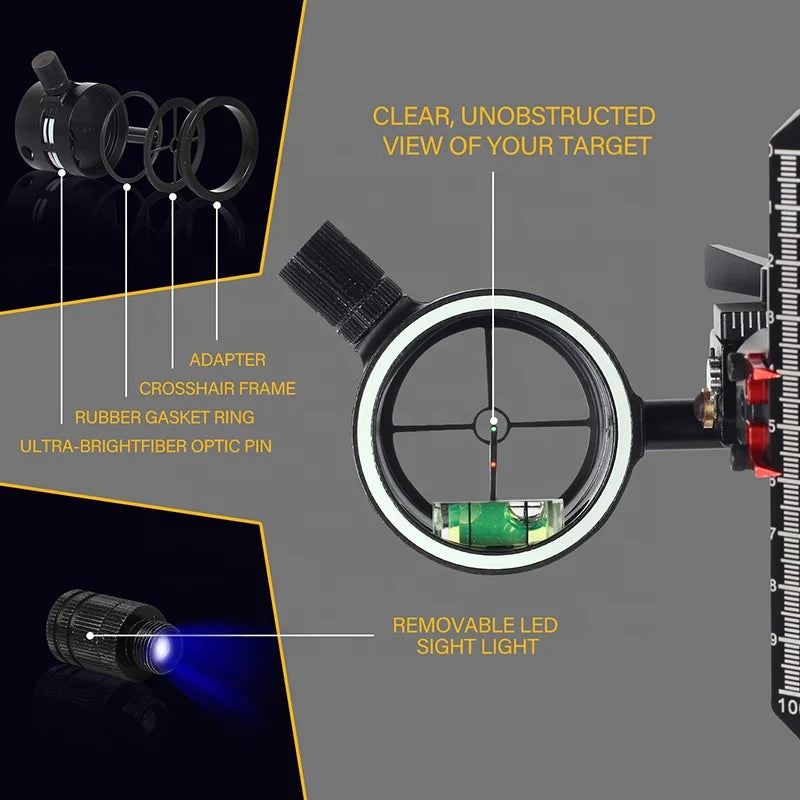 CLEAR, UNOBSTRUCTED VIEW OF YOUR TARGET

ADAPTER
CROSSHAIR FRAME
RUBBER GASKET RING
ULTRA-BRIGHTFIBER OPTIC PIN

REMOVABLE LED SIGHT LIGHT

1
2
3
4
5
6
7
8
9
10