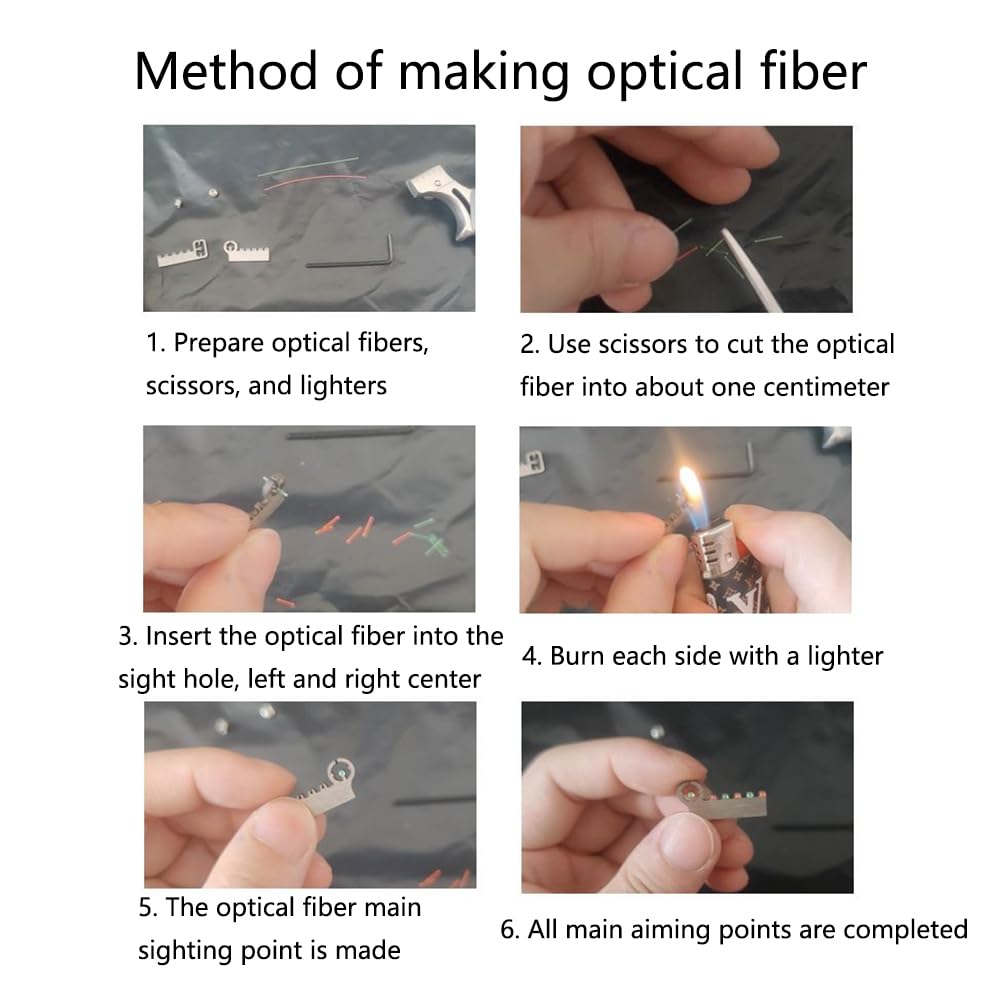 Method of making optical fiber

1. Prepare optical fibers, scissors, and lighters

2. Use scissors to cut the optical fiber into about one centimeter

3. Insert the optical fiber into the sight hole, left and right center

4. Burn each side with a lighter

5. The optical fiber main sighting point is made

6. All main aiming points are completed