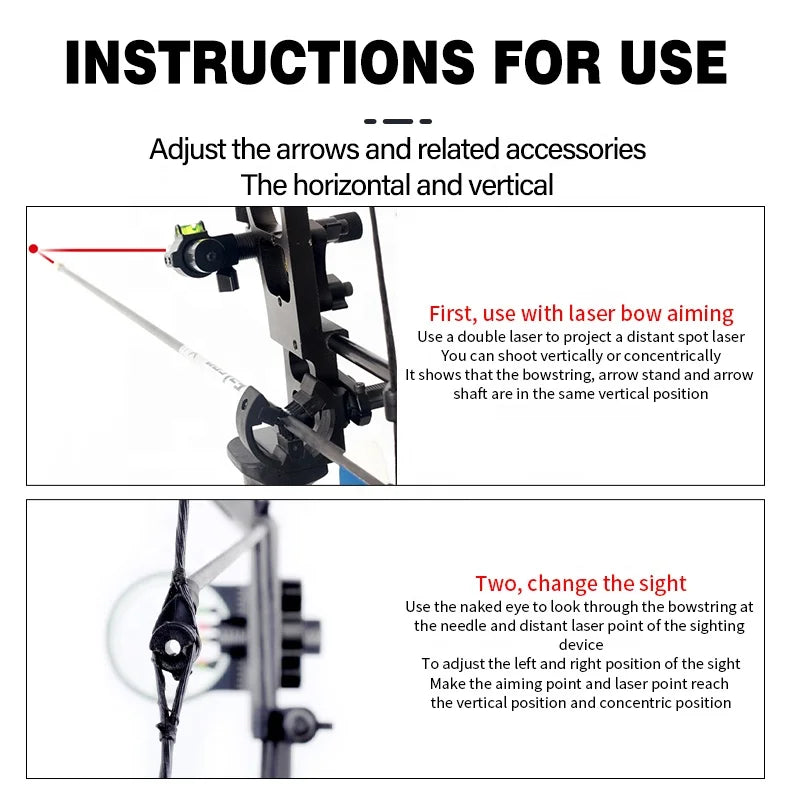 INSTRUCTIONS FOR USE

Adjust the arrows and related accessories
The horizontal and vertical

First, use with laser bow aiming
Use a double laser to project a distant spot laser
You can shoot vertically or concentrically
It shows that the bowstring, arrow stand and arrow shaft are in the same vertical position

Two, change the sight
Use the naked eye to look through the bowstring at the needle and distant laser point of the sighting device
To adjust the left and right position of the sight
Make the aiming point and laser point reach the vertical position and concentric position