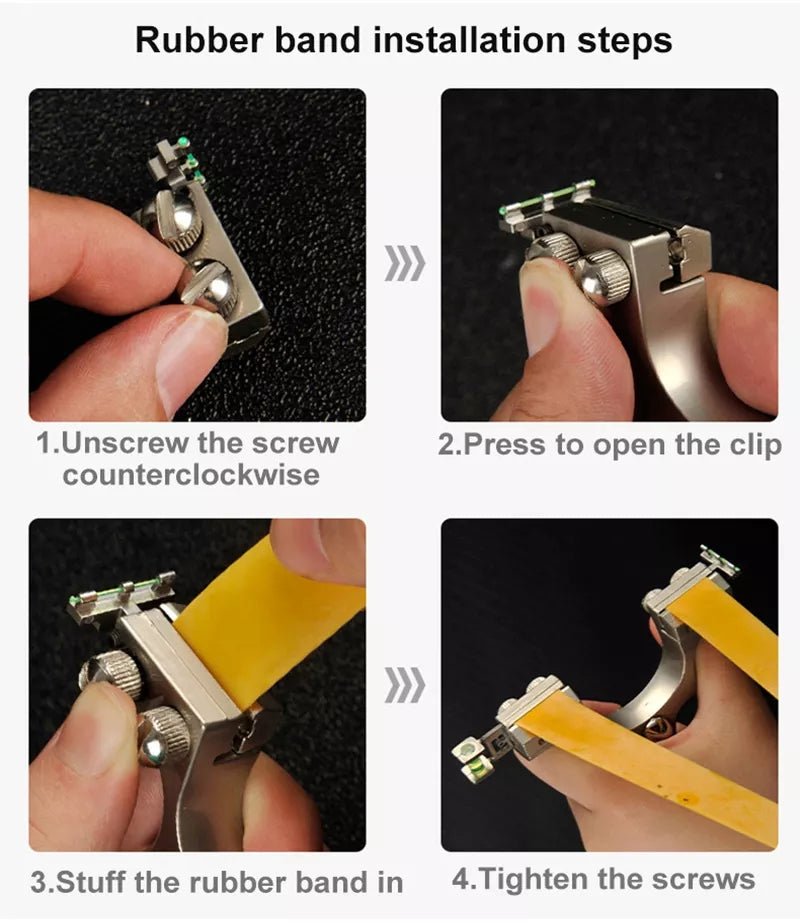 Rubber band installation steps

1.Unscrew the screw counterclockwise

2.Press to open the clip

3.Stuff the rubber band in

4.Tighten the screws