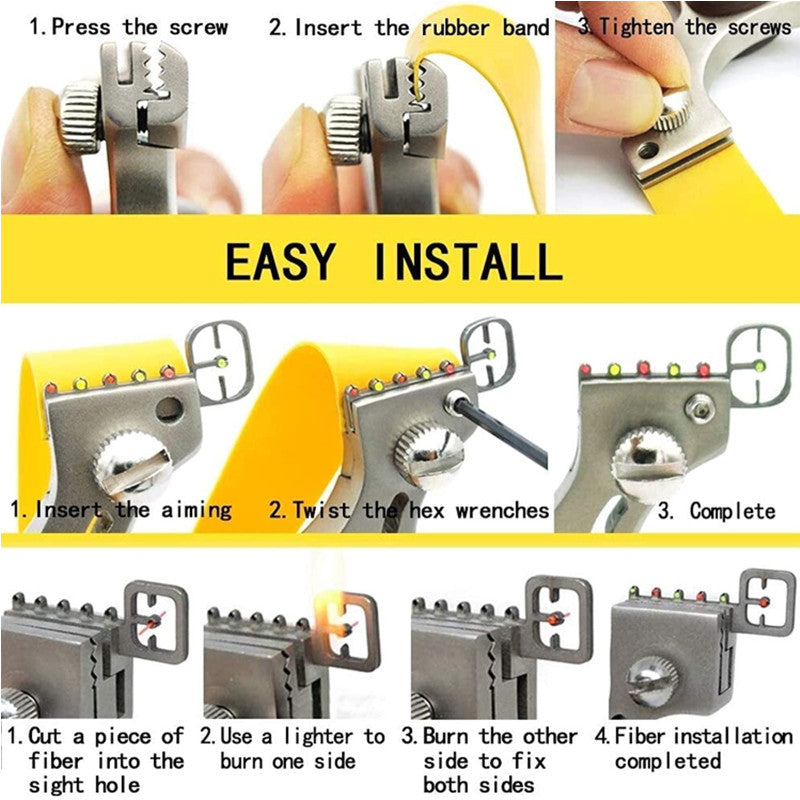 1. Press the screw
2. Insert the rubber band
3. Tighten the screws

EASY INSTALL

1. Insert the aiming
2. Twist the hex wrenches
3. Complete

1. Cut a piece of fiber into the sight hole
2. Use a lighter to burn one side
3. Burn the other side to fix both sides
4. Fiber installation completed