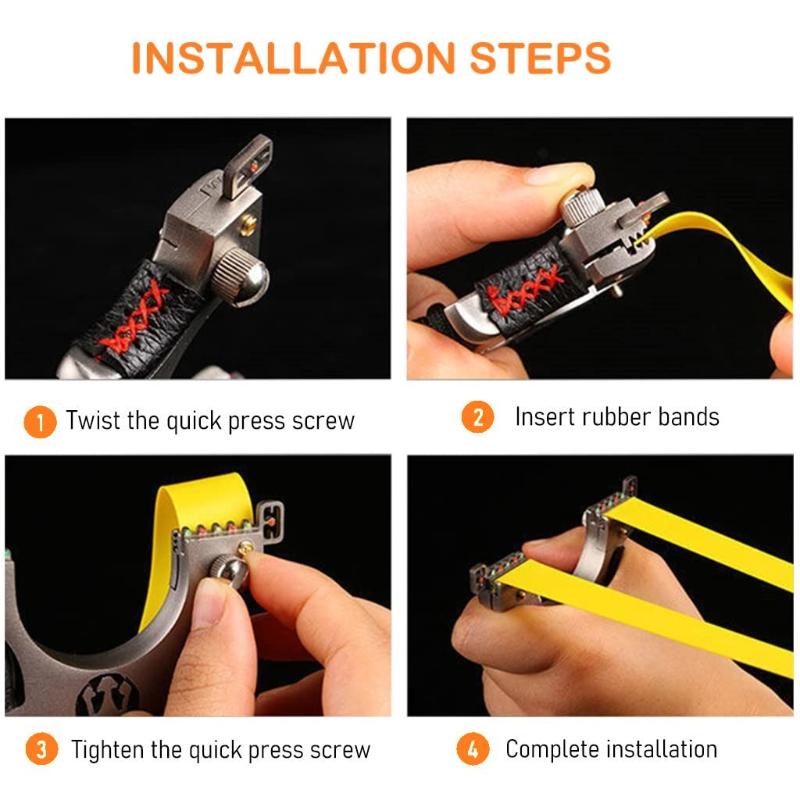 INSTALLATION STEPS

1 Twist the quick press screw

2 Insert rubber bands

3 Tighten the quick press screw

4 Complete installation