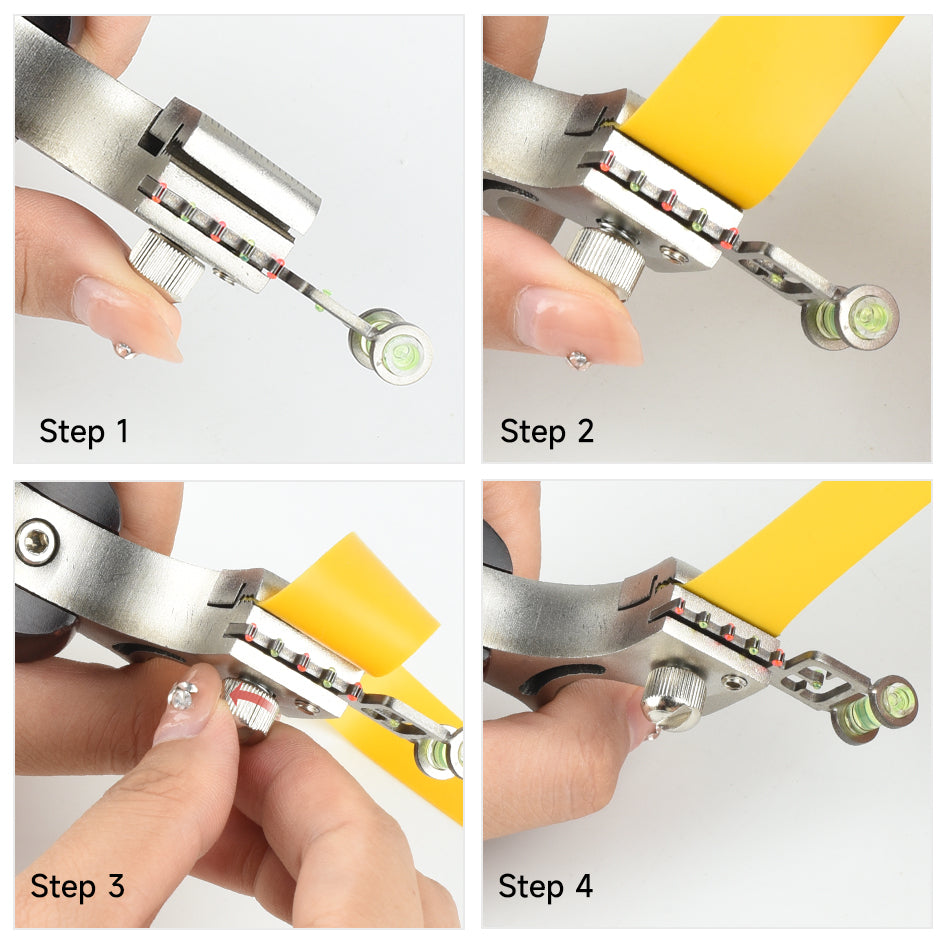 Step 1

Step 2

Step 3

Step 4