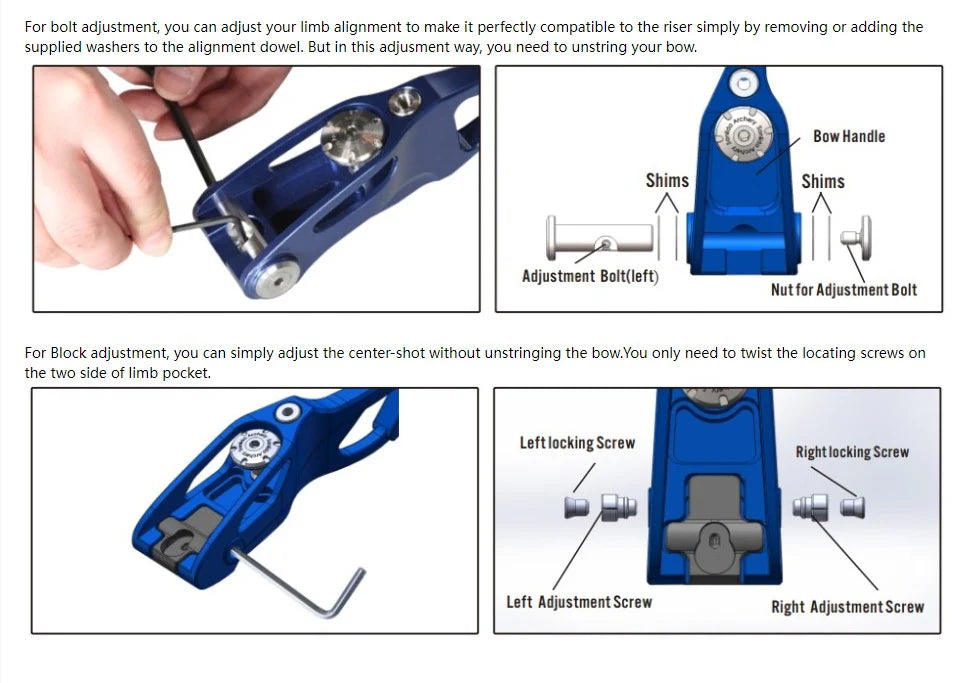 For bolt adjustment, you can adjust your limb alignment to make it perfectly compatible to the riser simply by removing or adding the supplied washers to the alignment dowel. But in this adjusment way, you need to unstring your bow.

Bow Handle

Shims

Shims

Adjustment Bolt(left)

Nut for Adjustment Bolt

For Block adjustment, you can simply adjust the center-shot without unstringing the bow.You only need to twist the locating screws on the two side of limb pocket.

Left locking Screw

Right locking Screw

Left Adjustment Screw

Right Adjustment Screw