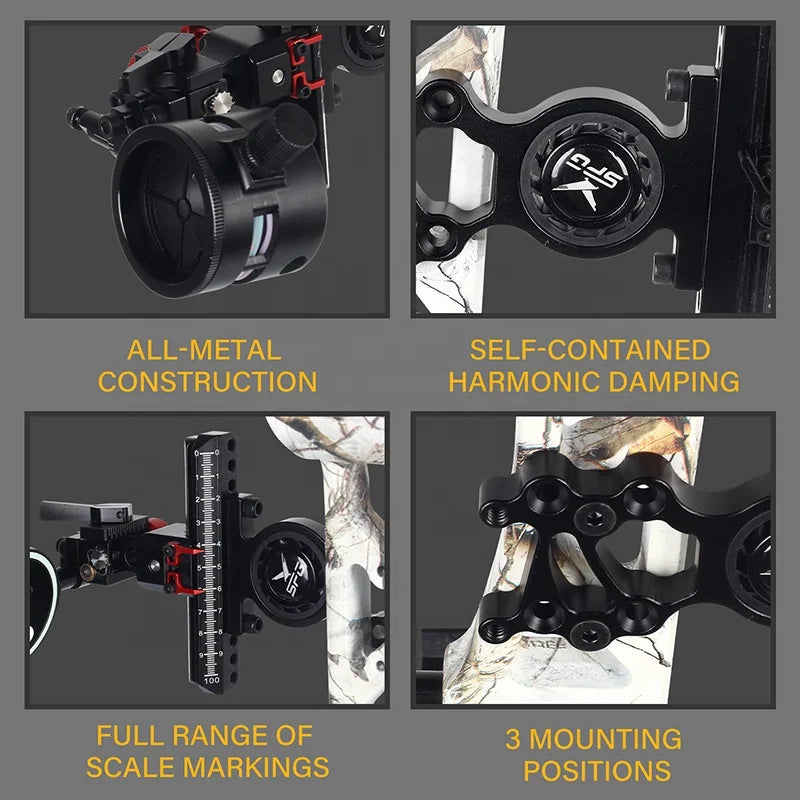 SPG

ALL-METAL CONSTRUCTION

SELF-CONTAINED HARMONIC DAMPING

0
1
2
3
4
5
6
7
8
9
100

SPG

FULL RANGE OF SCALE MARKINGS

3 MOUNTING POSITIONS