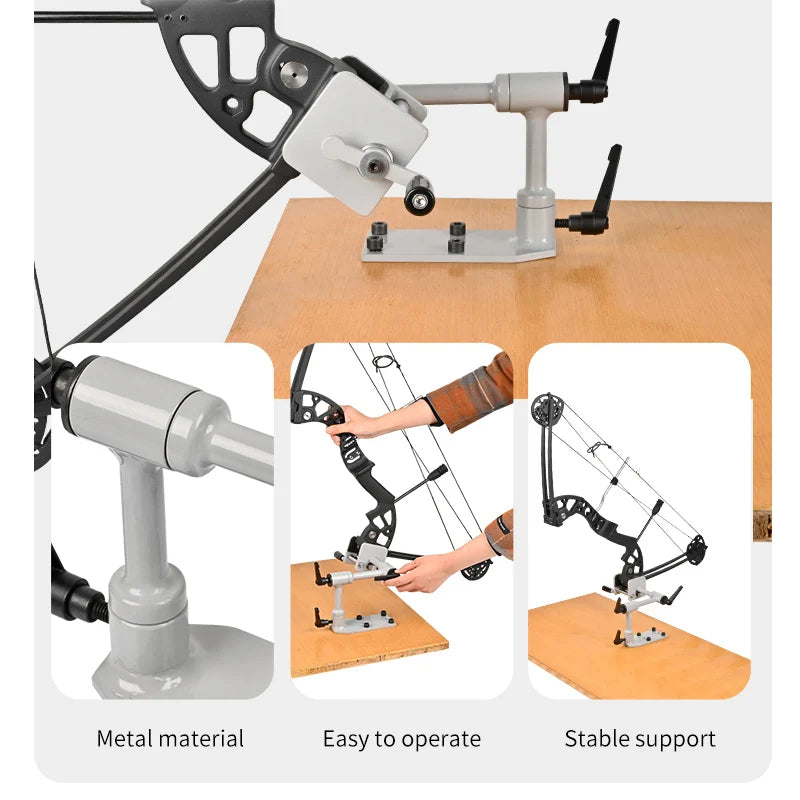 Metal material

Easy to operate

Stable support