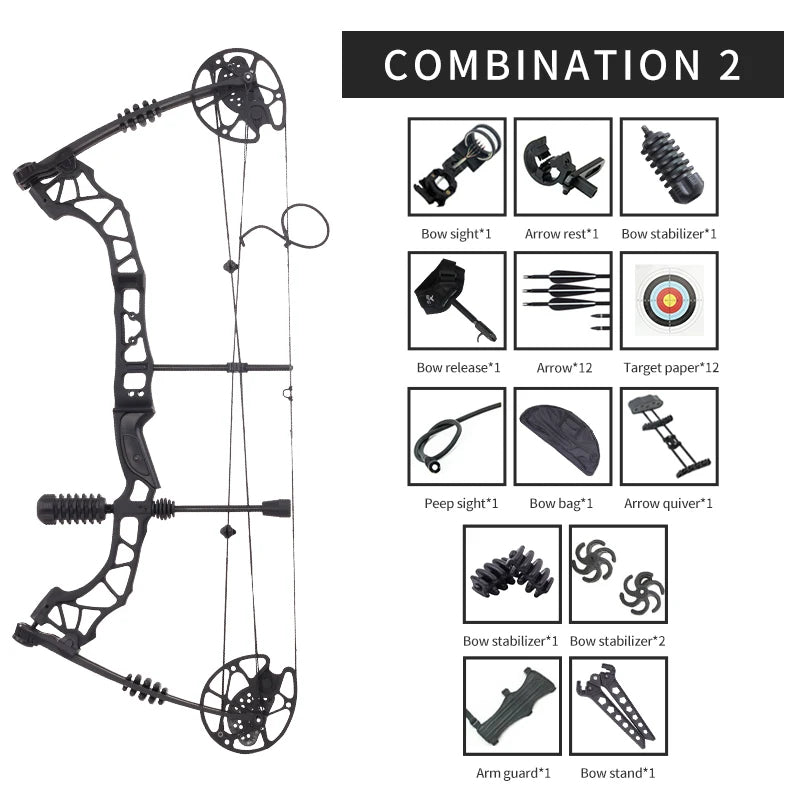 COMBINATION 2

Bow sight*1
Arrow rest*1
Bow stabilizer*1
Bow release*1
Arrow*12
Target paper*12
Peep sight*1
Bow bag*1
Arrow quiver*1
Bow stabilizer*1
Bow stabilizer*2
Arm guard*1
Bow stand*1