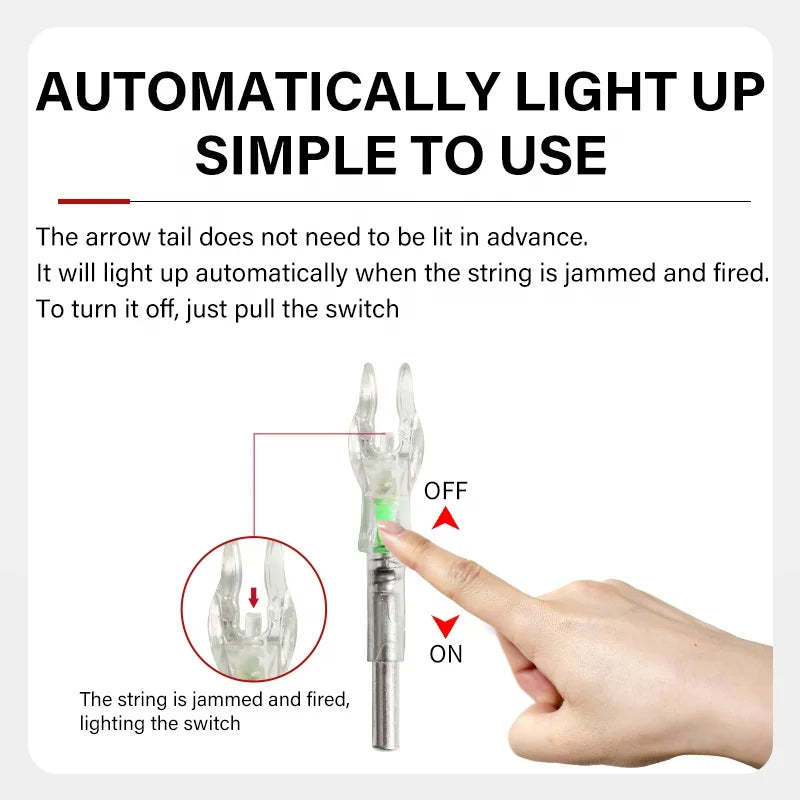 AUTOMATICALLY LIGHT UP
SIMPLE TO USE

The arrow tail does not need to be lit in advance.
It will light up automatically when the string is jammed and fired.
To turn it off, just pull the switch

OFF

ON

The string is jammed and fired, lighting the switch