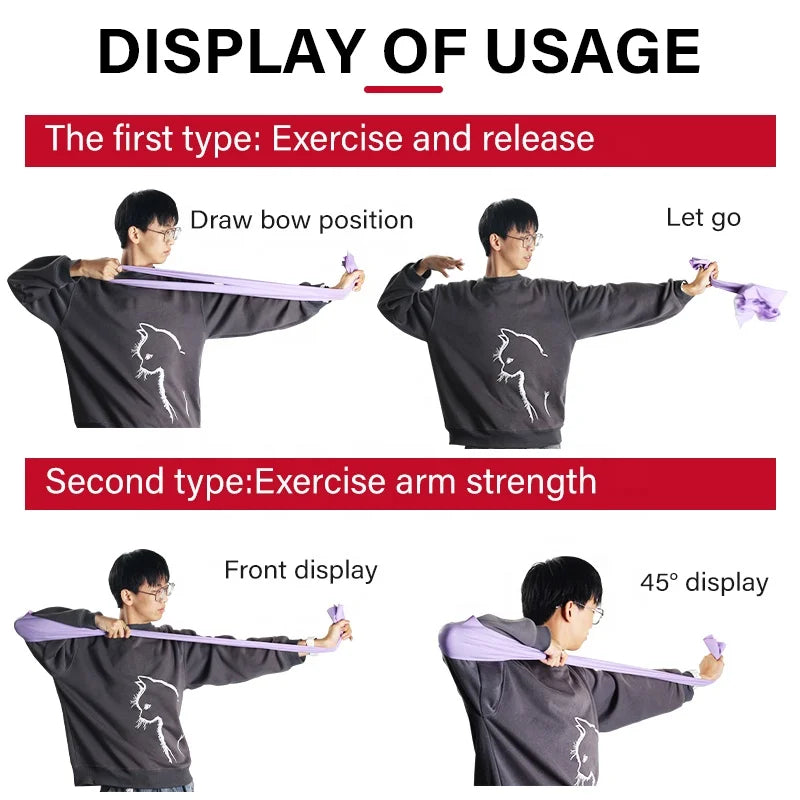 DISPLAY OF USAGE

The first type: Exercise and release

Draw bow position

Let go

Second type:Exercise arm strength

Front display

45° display