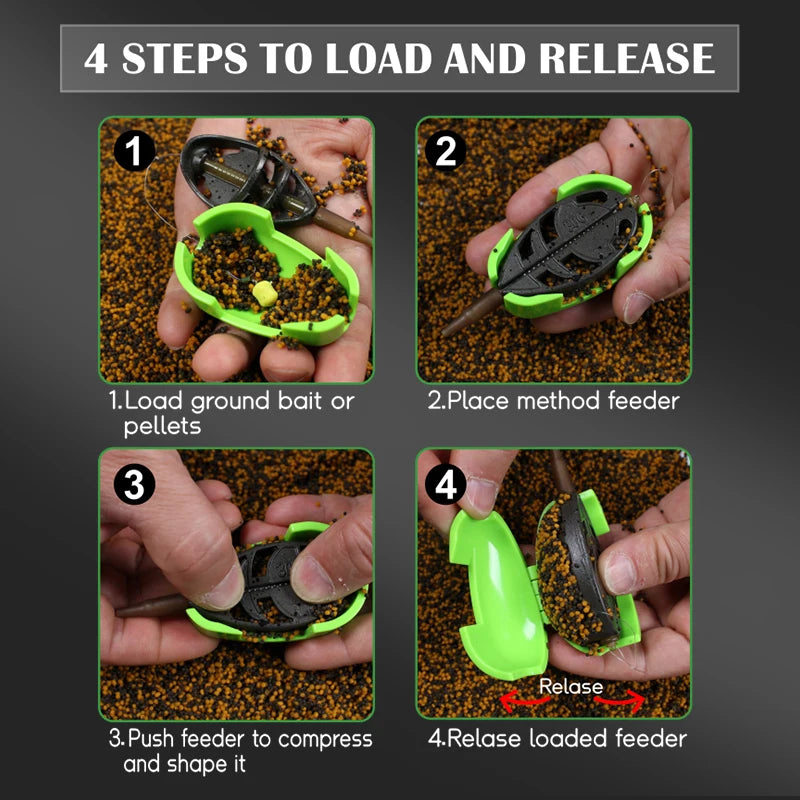 4 STEPS TO LOAD AND RELEASE

1

1.Load ground bait or pellets

2

2.Place method feeder

3

3.Push feeder to compress and shape it

4

Relase

4.Relase loaded feeder