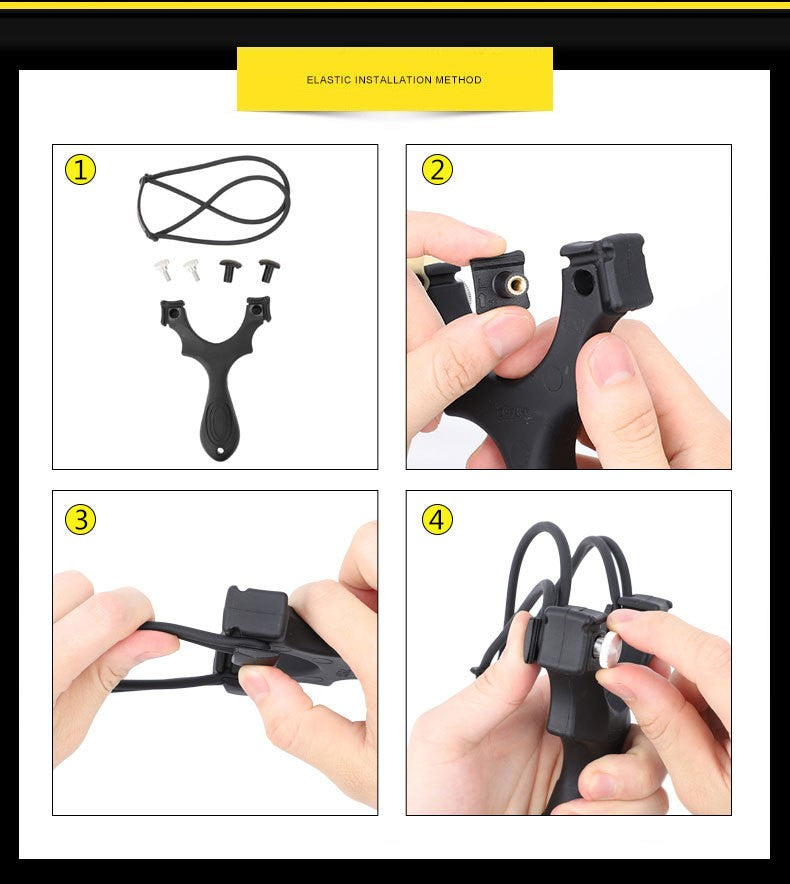 ELASTIC INSTALLATION METHOD

1

2

3

4