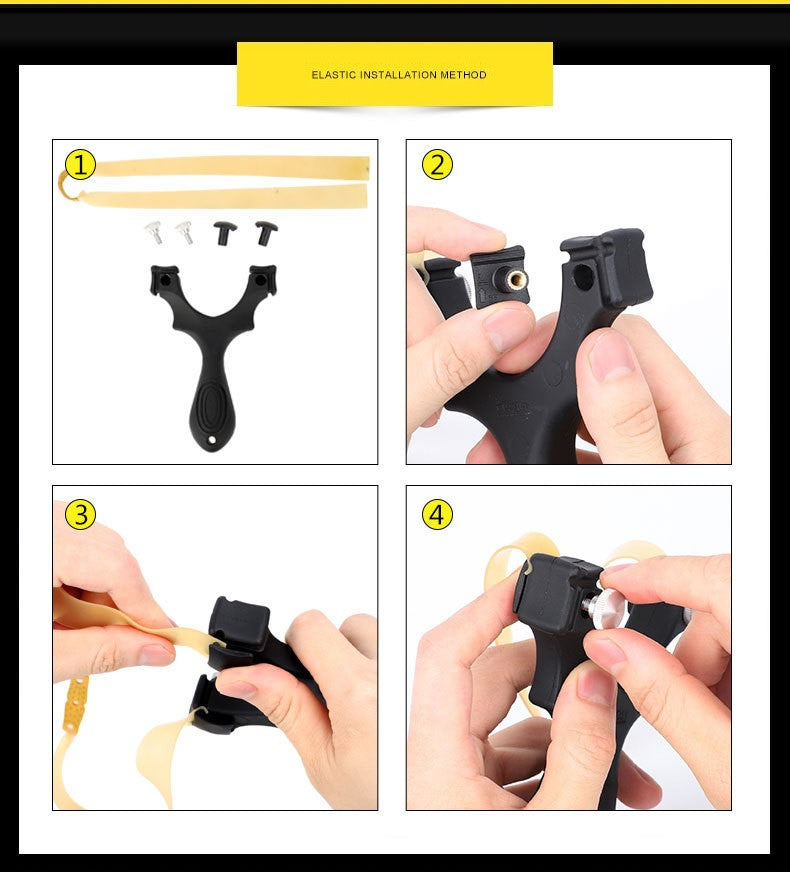 ELASTIC INSTALLATION METHOD

1

2

3

4