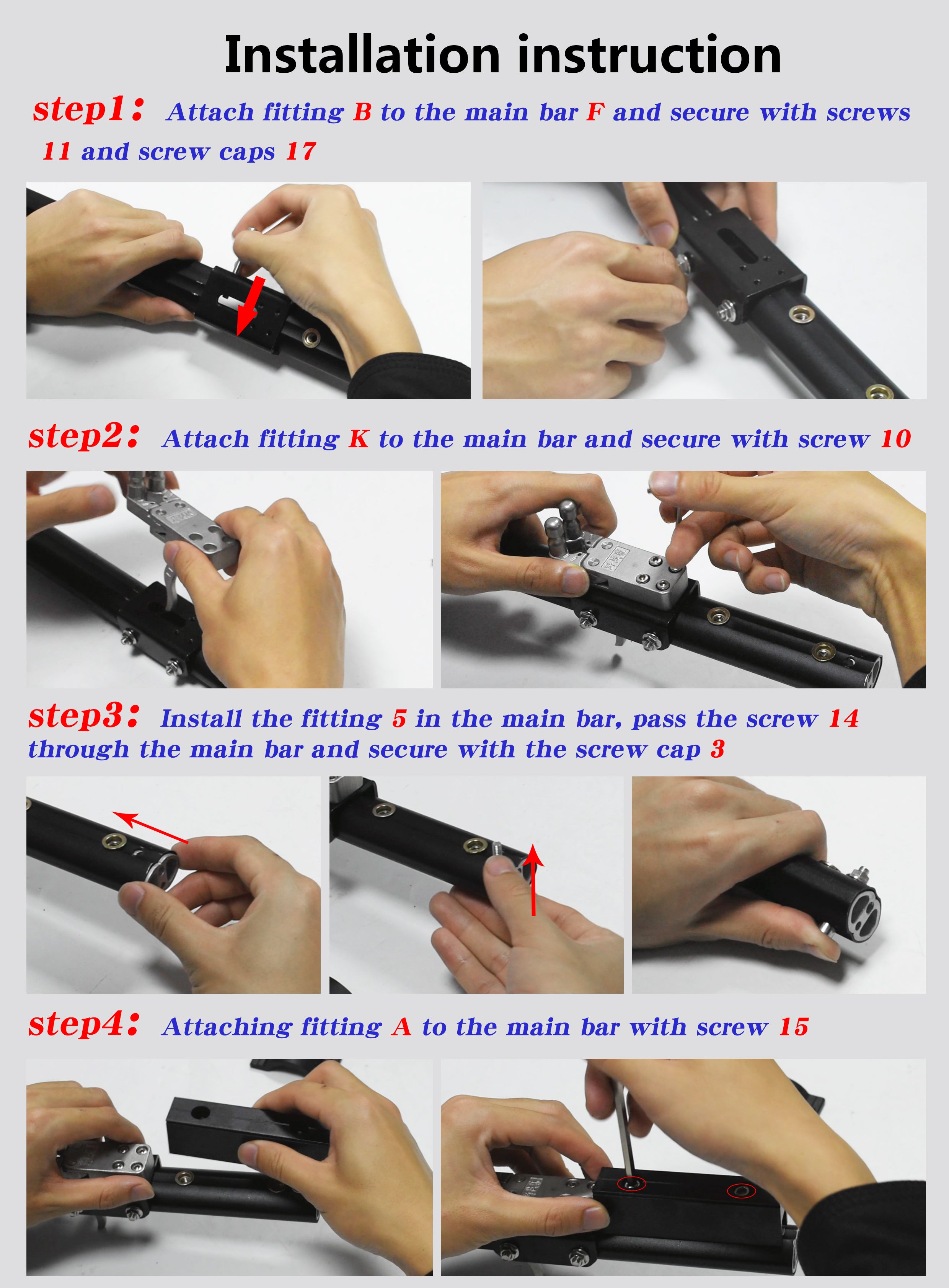 Installation instruction

step1: Attach fitting B to the main bar F and secure with screws 11 and screw caps 17

step2: Attach fitting K to the main bar and secure with screw 10

step3: Install the fitting 5 in the main bar, pass the screw 14 through the main bar and secure with the screw cap 3

step4: Attaching fitting A to the main bar with screw 15