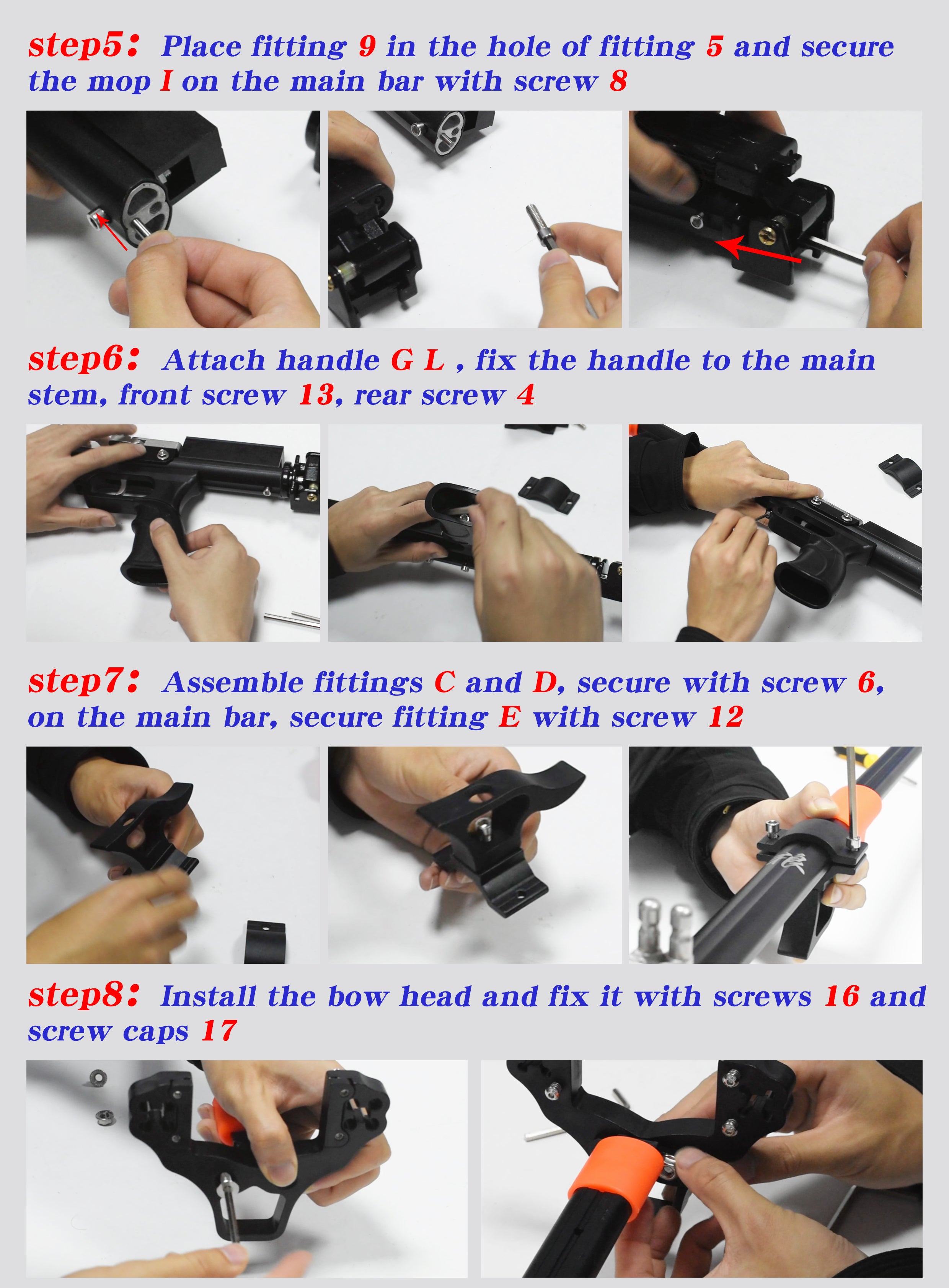 step5: Place fitting 9 in the hole of fitting 5 and secure the mop I on the main bar with screw 8

step6: Attach handle G L , fix the handle to the main stem, front screw 13, rear screw 4

step7: Assemble fittings C and D, secure with screw 6, on the main bar, secure fitting E with screw 12

step8: Install the bow head and fix it with screws 16 and screw caps 17