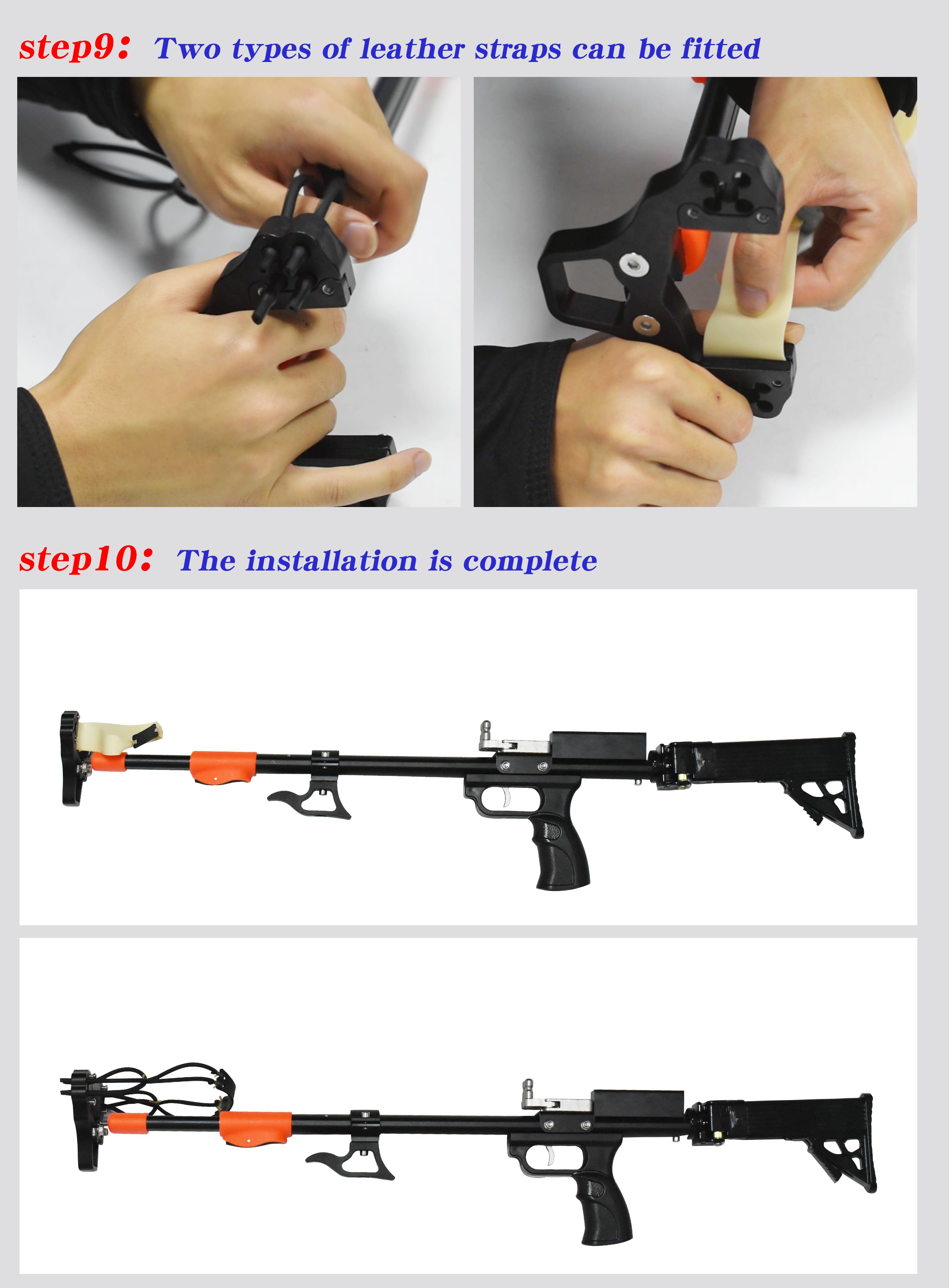 step9: Two types of leather straps can be fitted

step10: The installation is complete